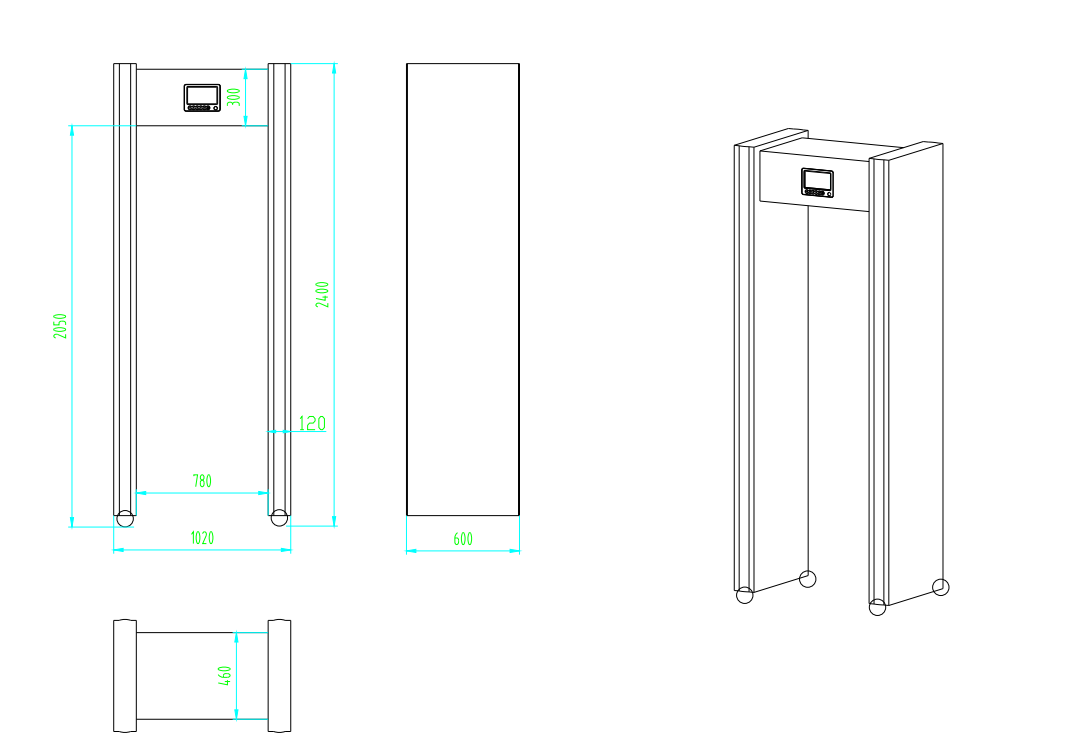 300
2050
2400
120
780
1020
600
460